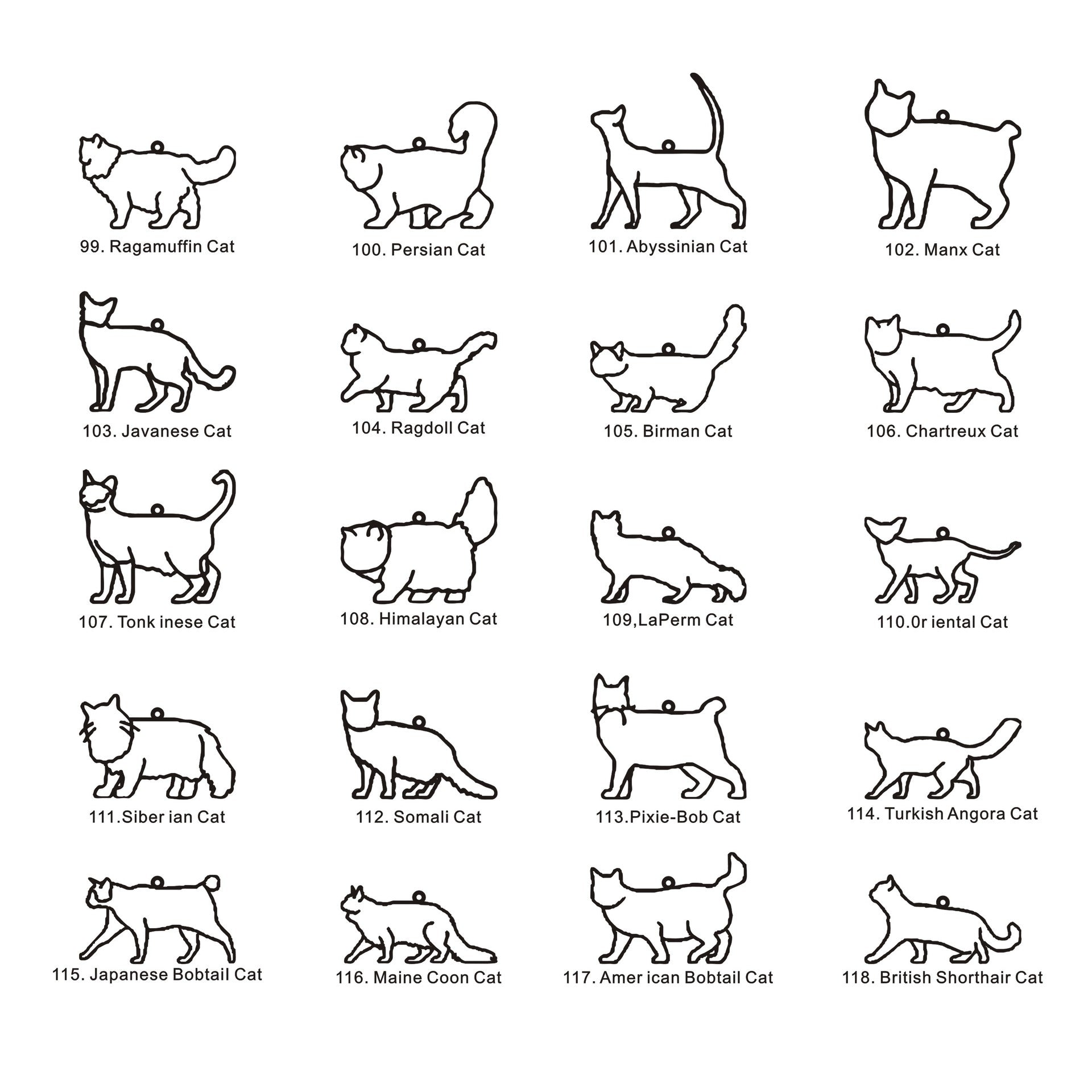 99. Ragamuffin Cat

100. Persian Cat

101. Abyssinian Cat

102. Manx Cat

103. Javanese Cat

104. Ragdoll Cat

105. Birman Cat

106. Chartreux Cat

107. Tonk inese Cat

108. Himalayan Cat

109,LaPerm Cat

110.0r iental Cat

111.Siber ian Cat

112. Somali Cat

113.Pixie-Bob Cat

114. Turkish Angora Cat

115. Japanese Bobtail Cat

116. Maine Coon Cat

117. Amer ican Bobtail Cat

118. British Shorthair Cat