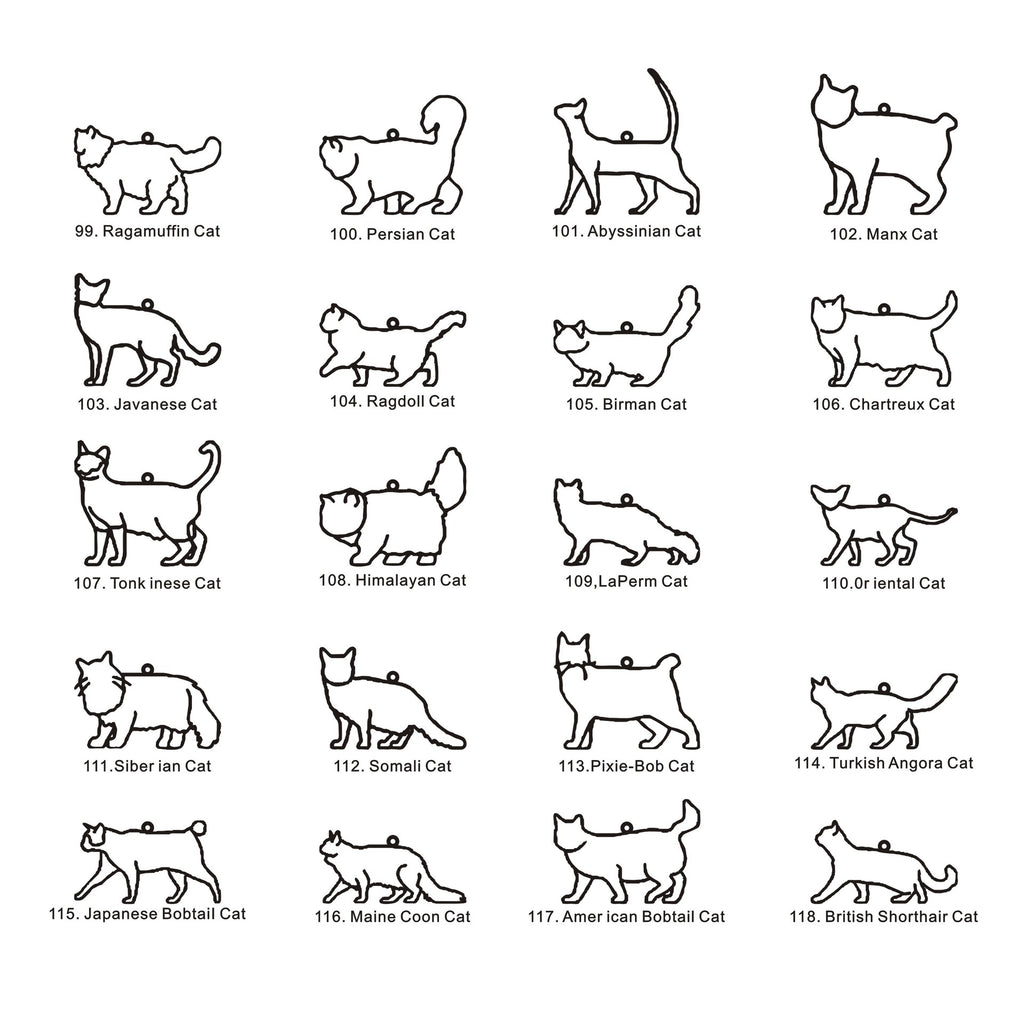 99. Ragamuffin Cat

100. Persian Cat

101. Abyssinian Cat

102. Manx Cat

103. Javanese Cat

104. Ragdoll Cat

105. Birman Cat

106. Chartreux Cat

107. Tonk inese Cat

108. Himalayan Cat

109,LaPerm Cat

110.0r iental Cat

111.Siber ian Cat

112. Somali Cat

113.Pixie-Bob Cat

114. Turkish Angora Cat

115. Japanese Bobtail Cat

116. Maine Coon Cat

117. Amer ican Bobtail Cat

118. British Shorthair Cat